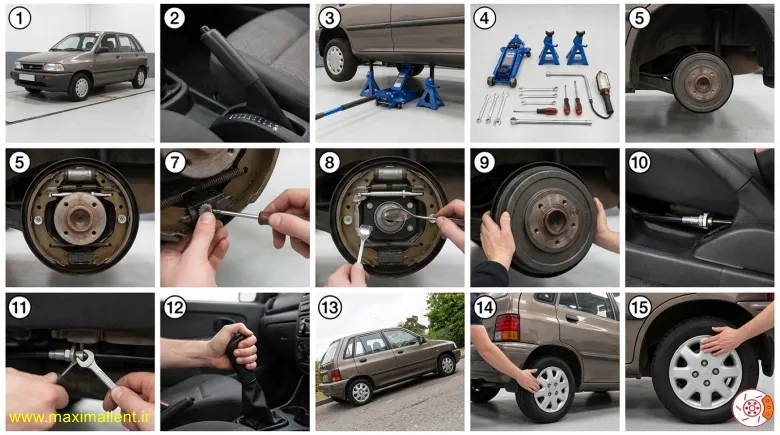 1
2
3
4
5
5
7
8
9
10
11
12
13
14
15
www.maximallent.ir