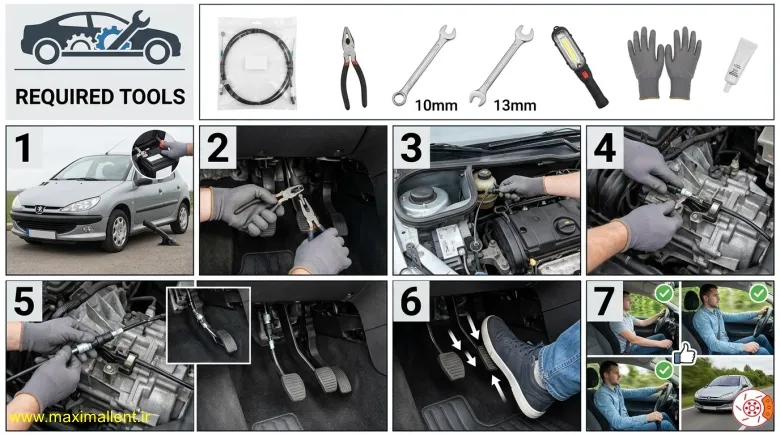 REQUIRED TOOLS

10mm

13mm

1

2

3

4

5

6

7

www.maximallent.ir