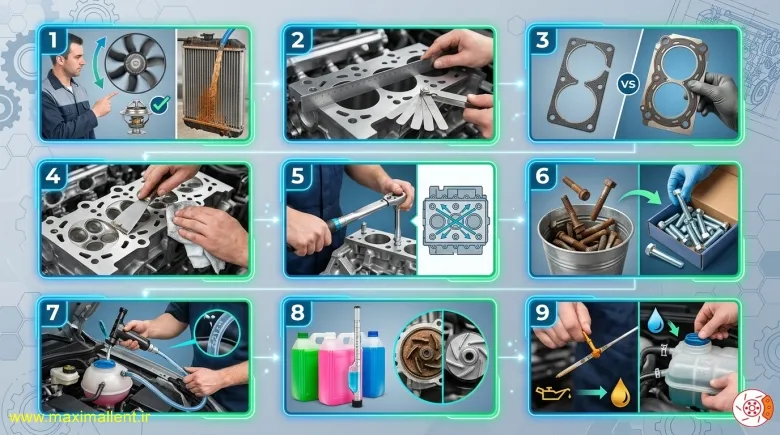 1

2

3

VS

4

5

6

7

8

9

www.maximallent.ir