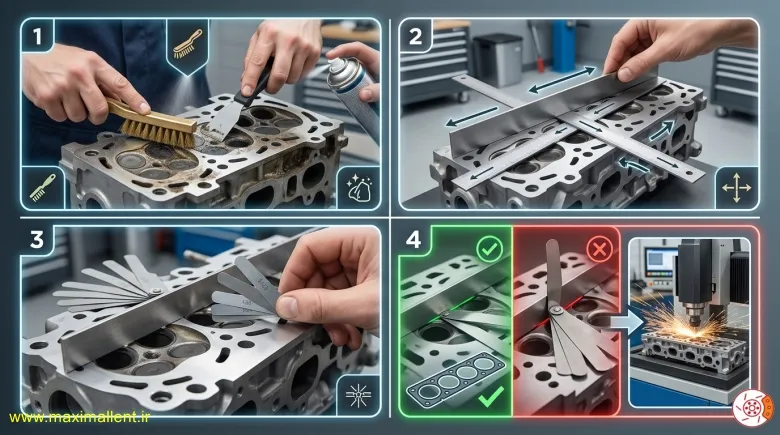 1

2

3

4

www.maximallent.ir