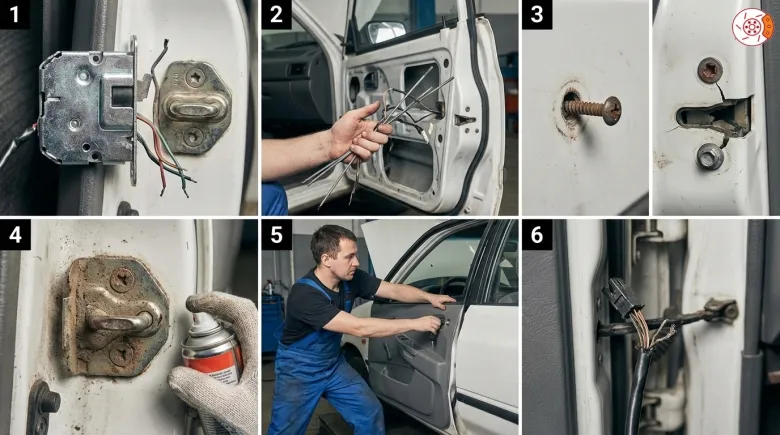 1

2

3

4

5

6