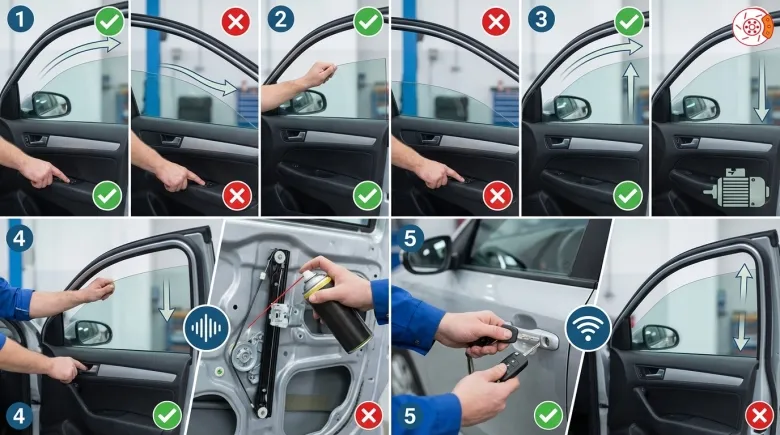 1

2

3

4

4

5

5