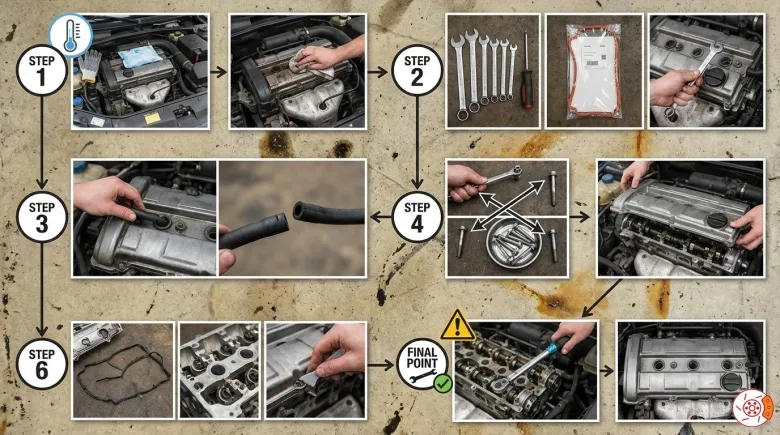 STEP 1

STEP 2

STEP 3

STEP 4

STEP 6

FINAL POINT