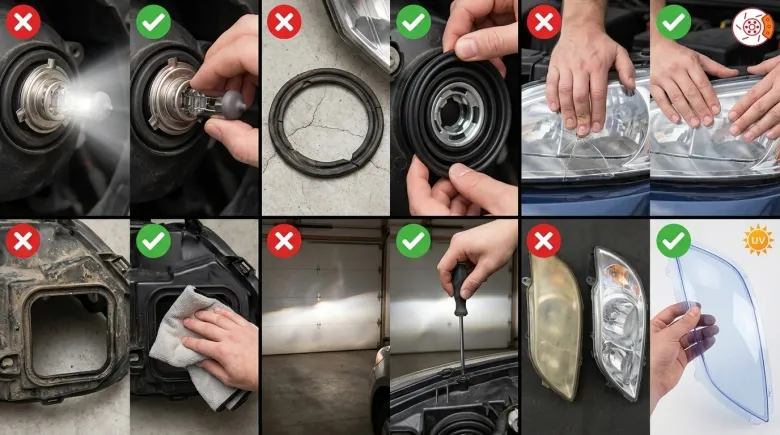 UV