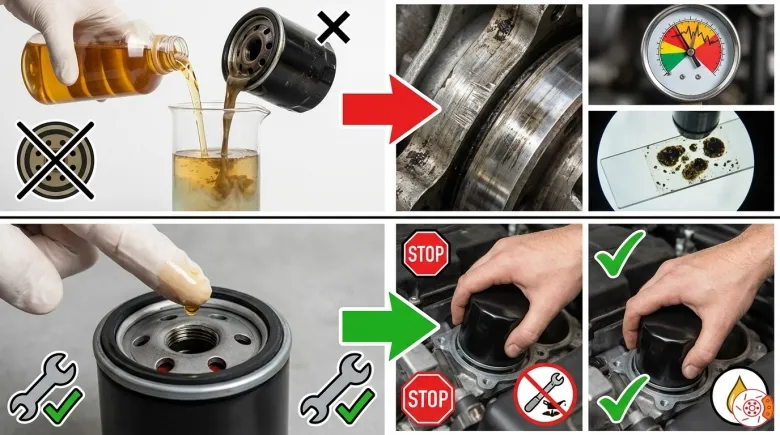 STOP

STOP