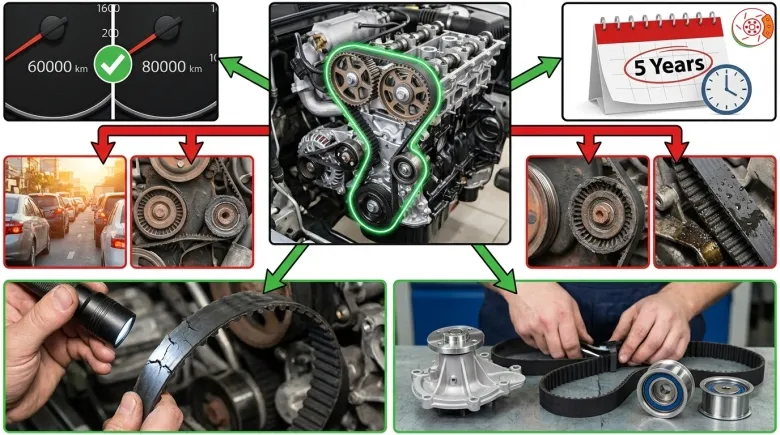 1600
200
60000 km
80000 km
5 Years