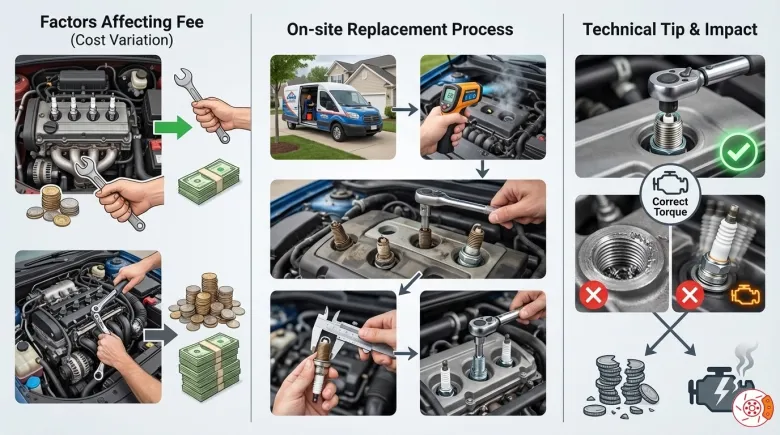 Factors Affecting Fee
(Cost Variation)

On-site Replacement Process

Technical Tip & Impact

Correct Torque