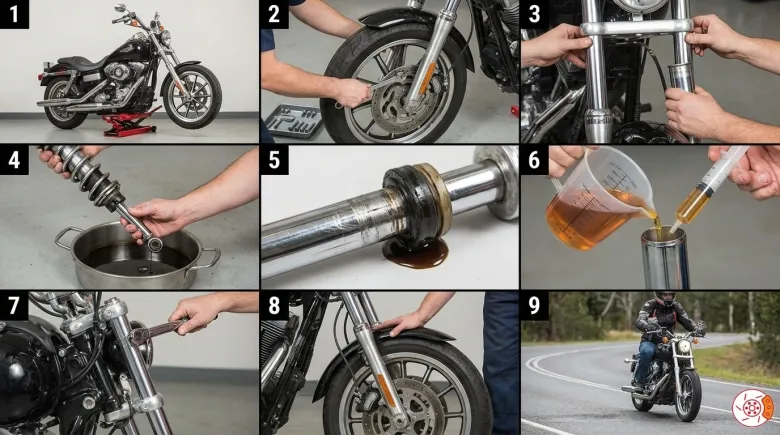 1

2

3

4

5

6

7

8

9