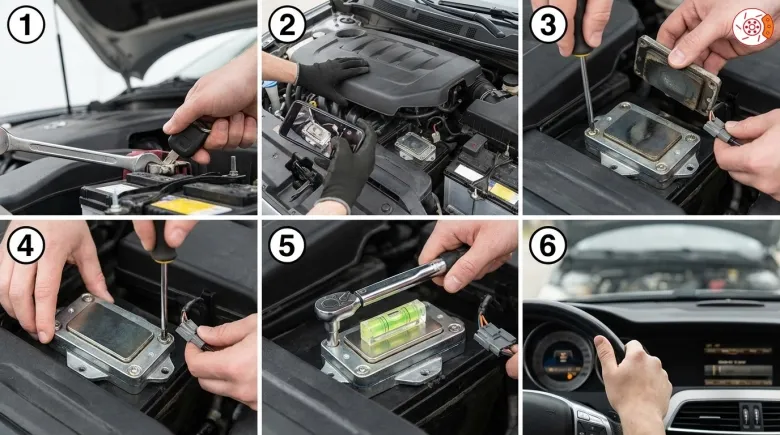 1
2
3
4
5
6