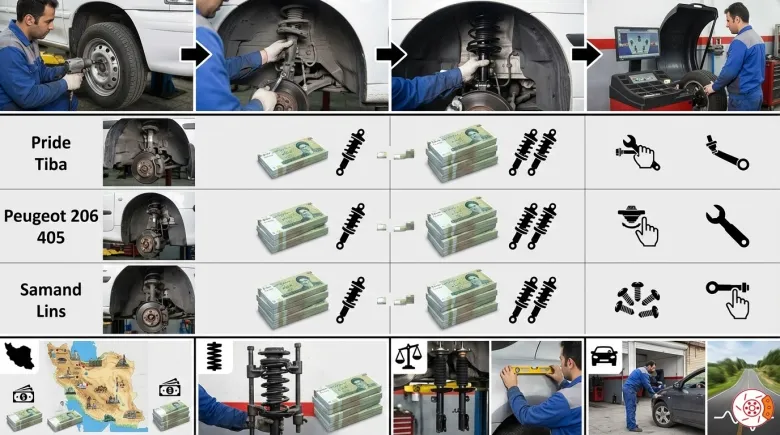 Pride
Tiba

Peugeot 206
405

Samand
Lins